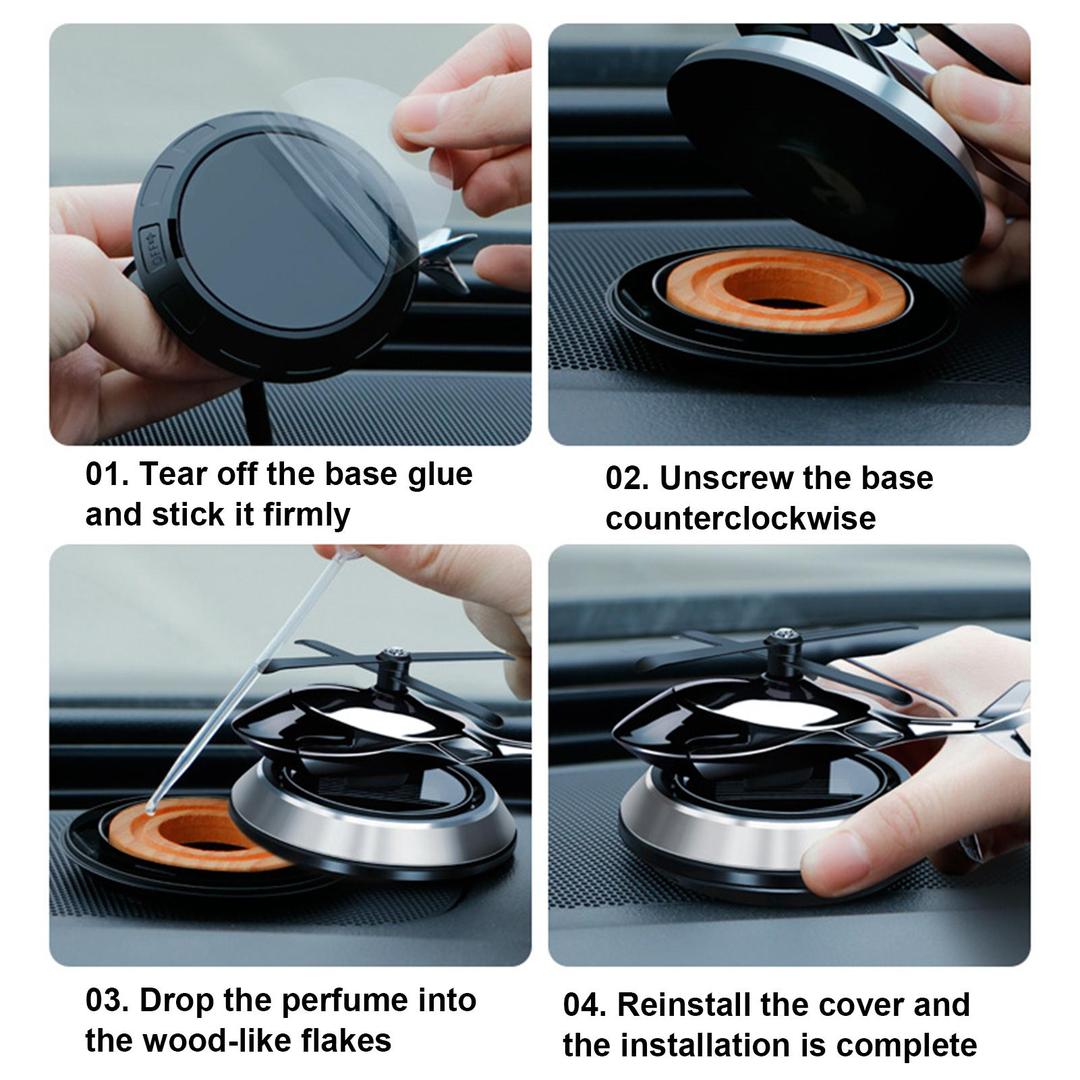 OFF

01. Tear off the base glue and stick it firmly

02. Unscrew the base counterclockwise

03. Drop the perfume into the wood-like flakes

04. Reinstall the cover and the installation is complete